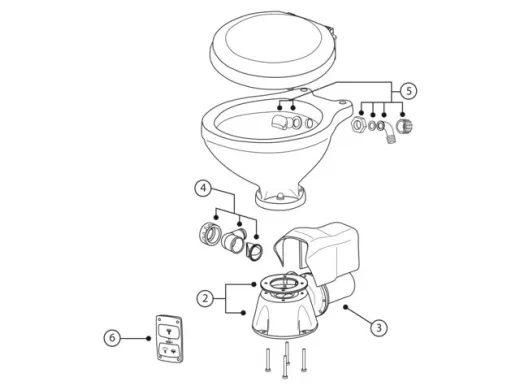 5
4
2
3
6