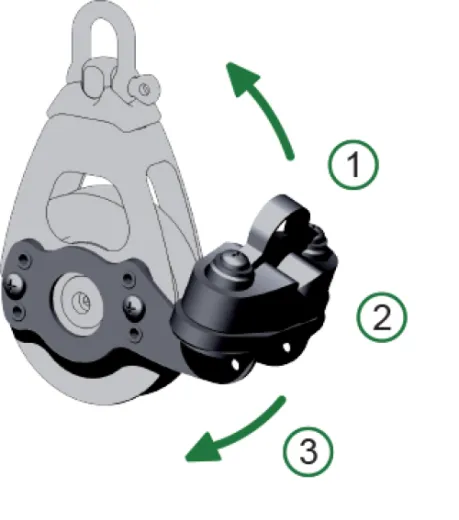 1
2
3