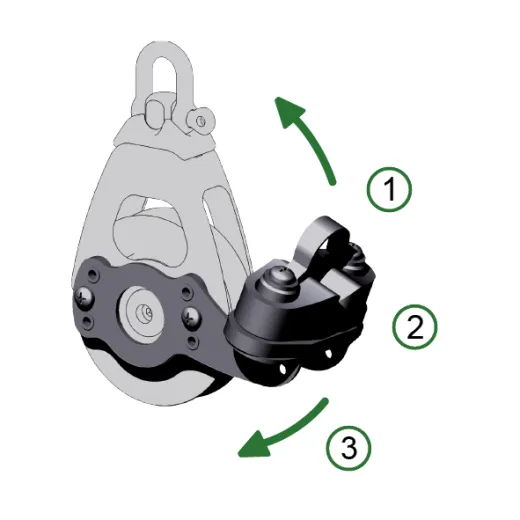 1
2
3