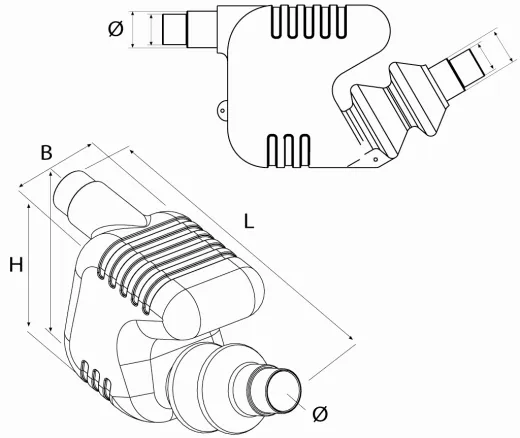 Ø

B

L

H

Ø