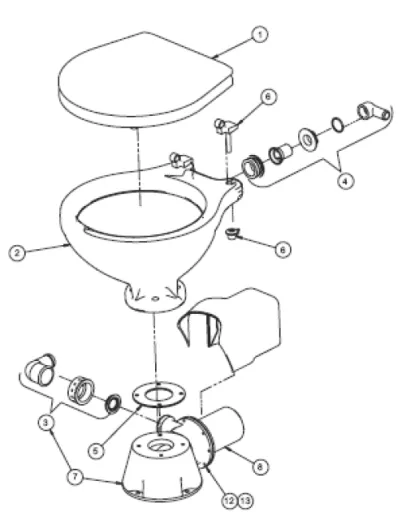 1
6
4
2
6
3
5
8
7
12
13