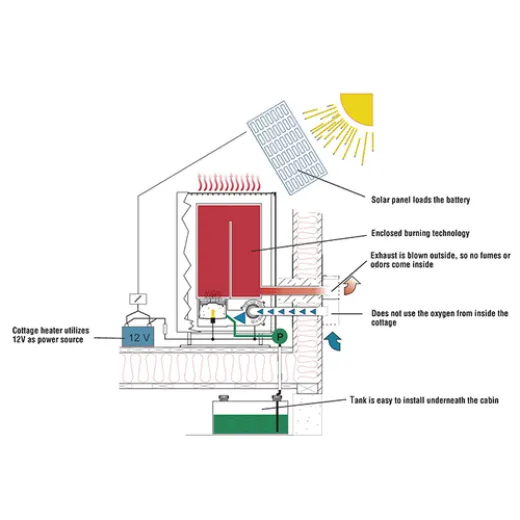 Solar panel loads the battery

Enclosed burning technology

Exhaust is blown outside, so no fumes or odors come inside

Does not use the oxygen from inside the cottage

Cottage heater utilizes 12V as power source

12 V

P

Tank is easy to install underneath the cabin